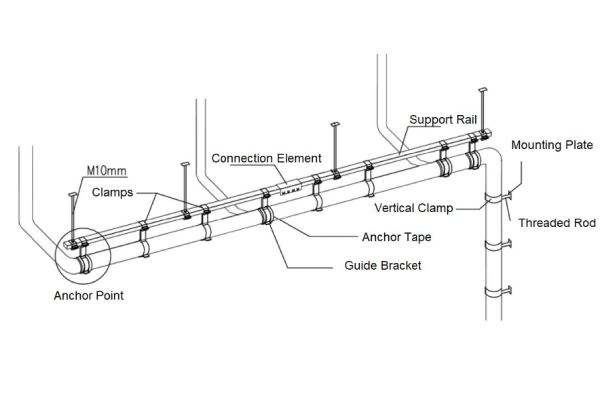 Support Rail
Mounting Plate
Connection Element
M10mm
Clamps
Vertical Clamp
Threaded Rod
Anchor Tape
Guide Bracket
Anchor Point